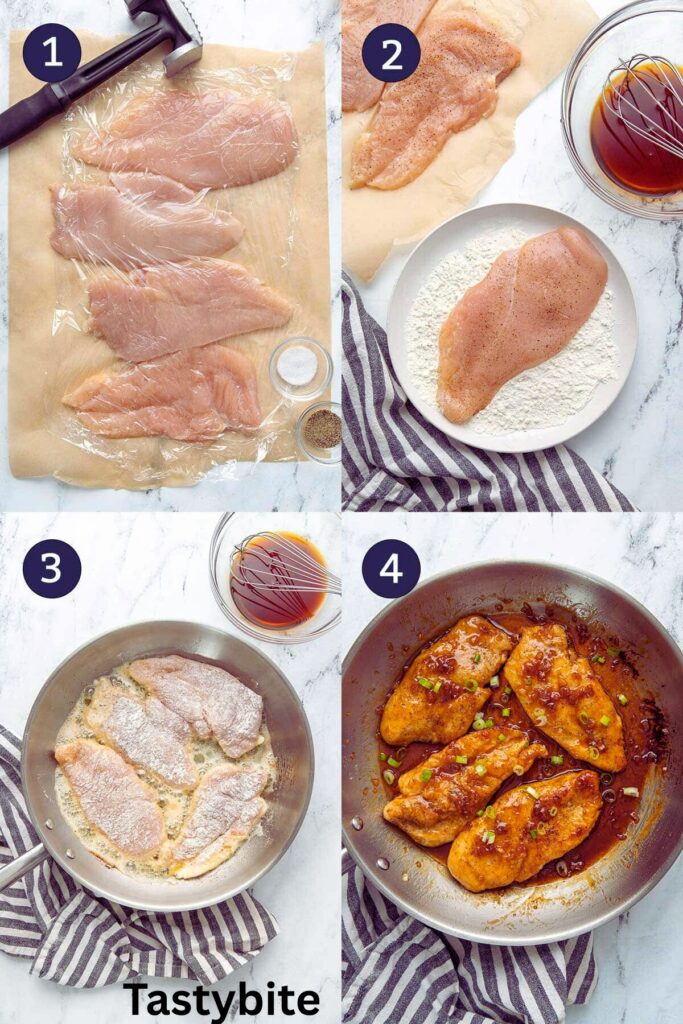 1

2

3

4

Tastybite